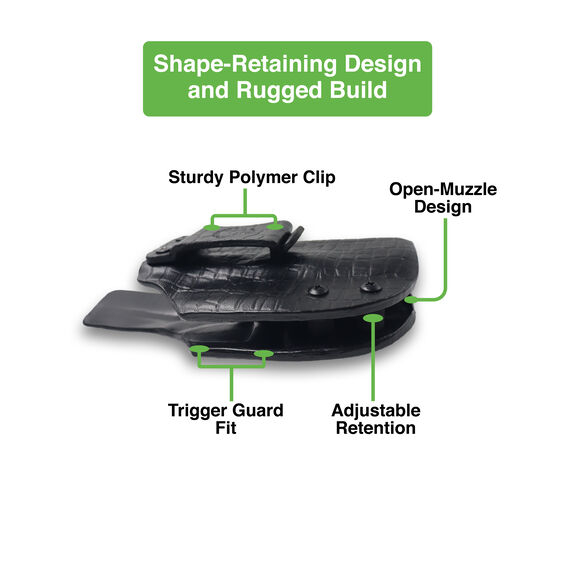 Shape-Retaining Design and Rugged Build

Sturdy Polymer Clip

Open-Muzzle Design

Trigger Guard Fit

Adjustable Retention